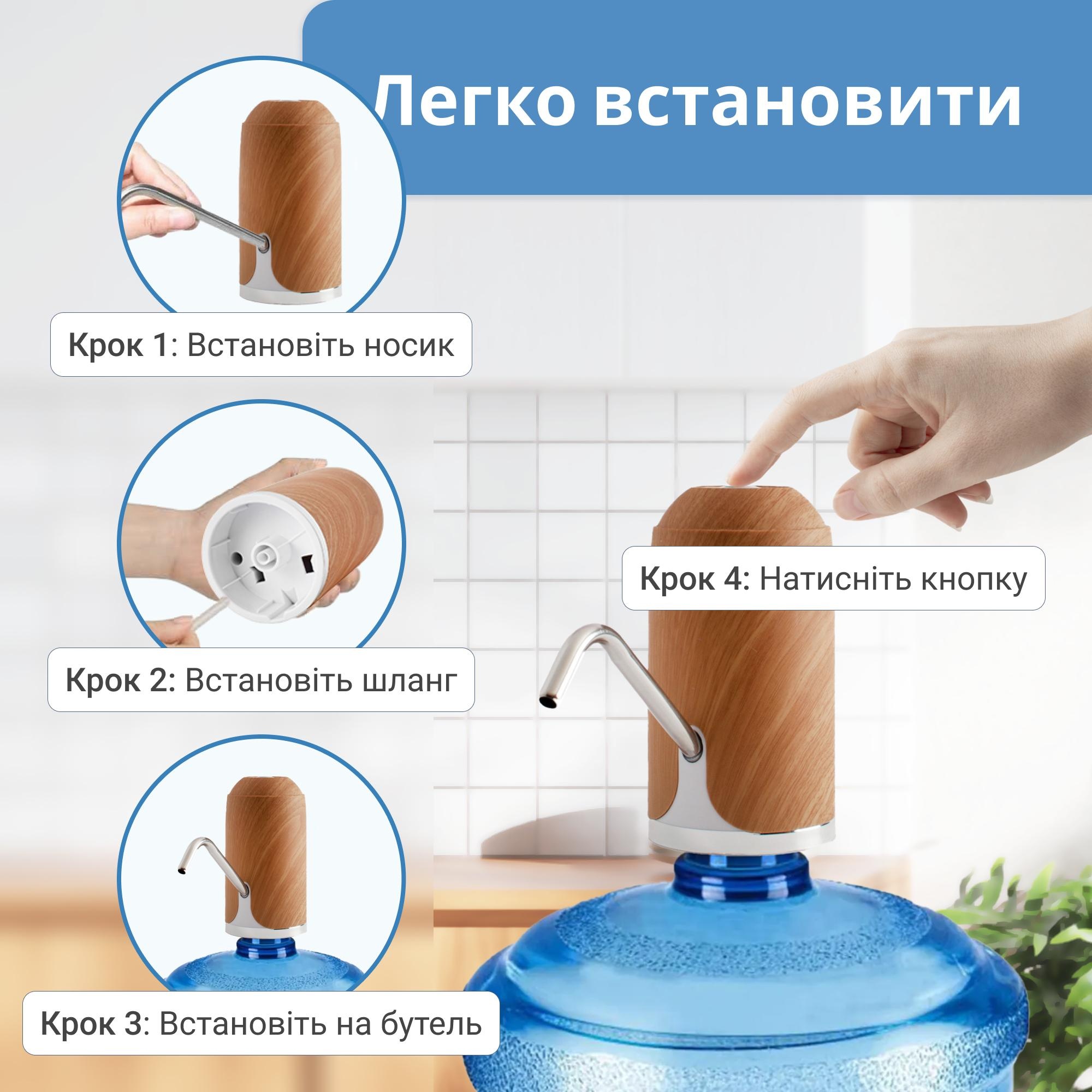 Легко встановити

Крок 1: Встановіть носик

Крок 2: Встановіть шланг

Крок 3: Встановіть на бутель

Крок 4: Натисніть кнопку