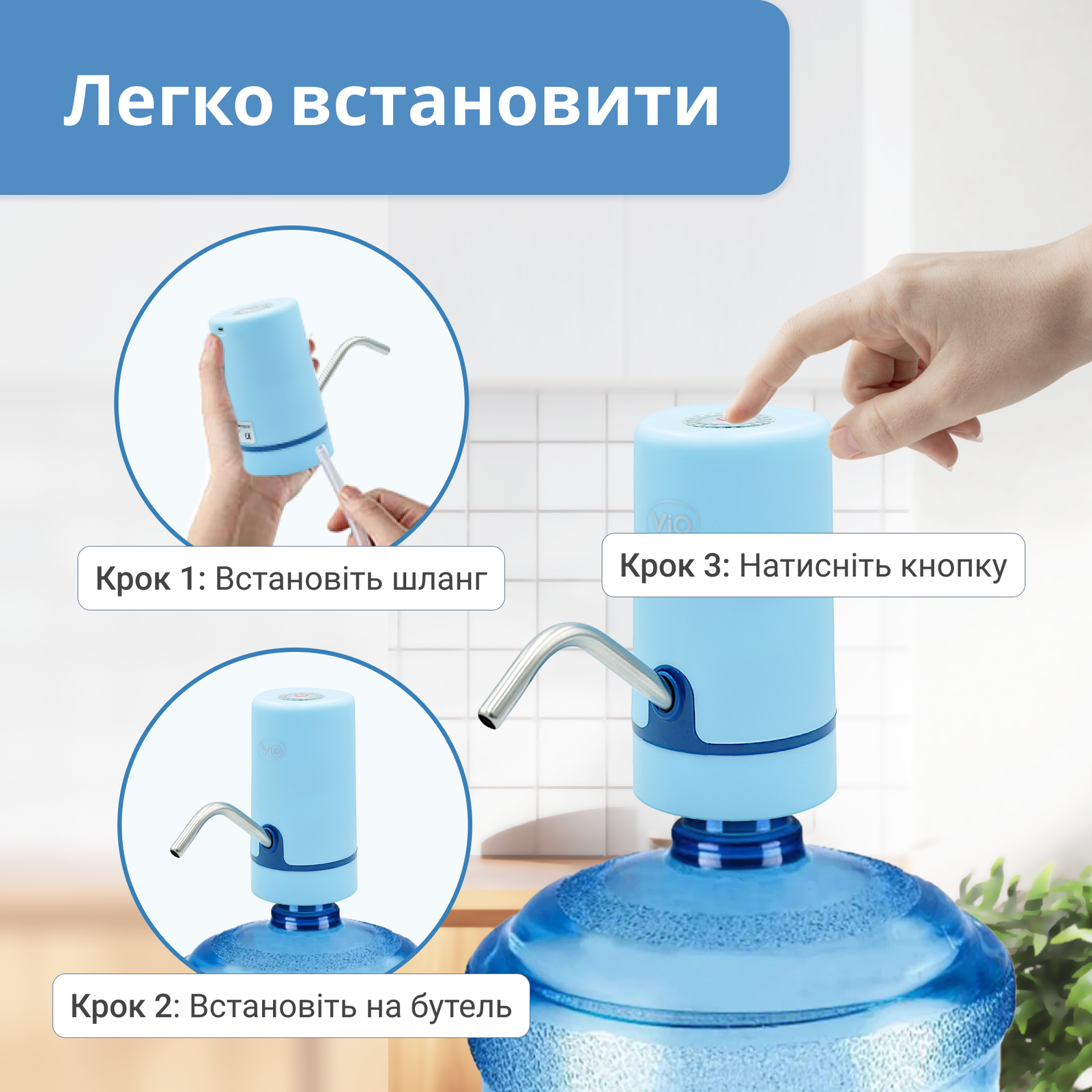 Легко встановити

Крок 1: Встановіть шланг

ViO

Крок 3: Натисніть кнопку

ViO

Крок 2: Встановіть на бутель