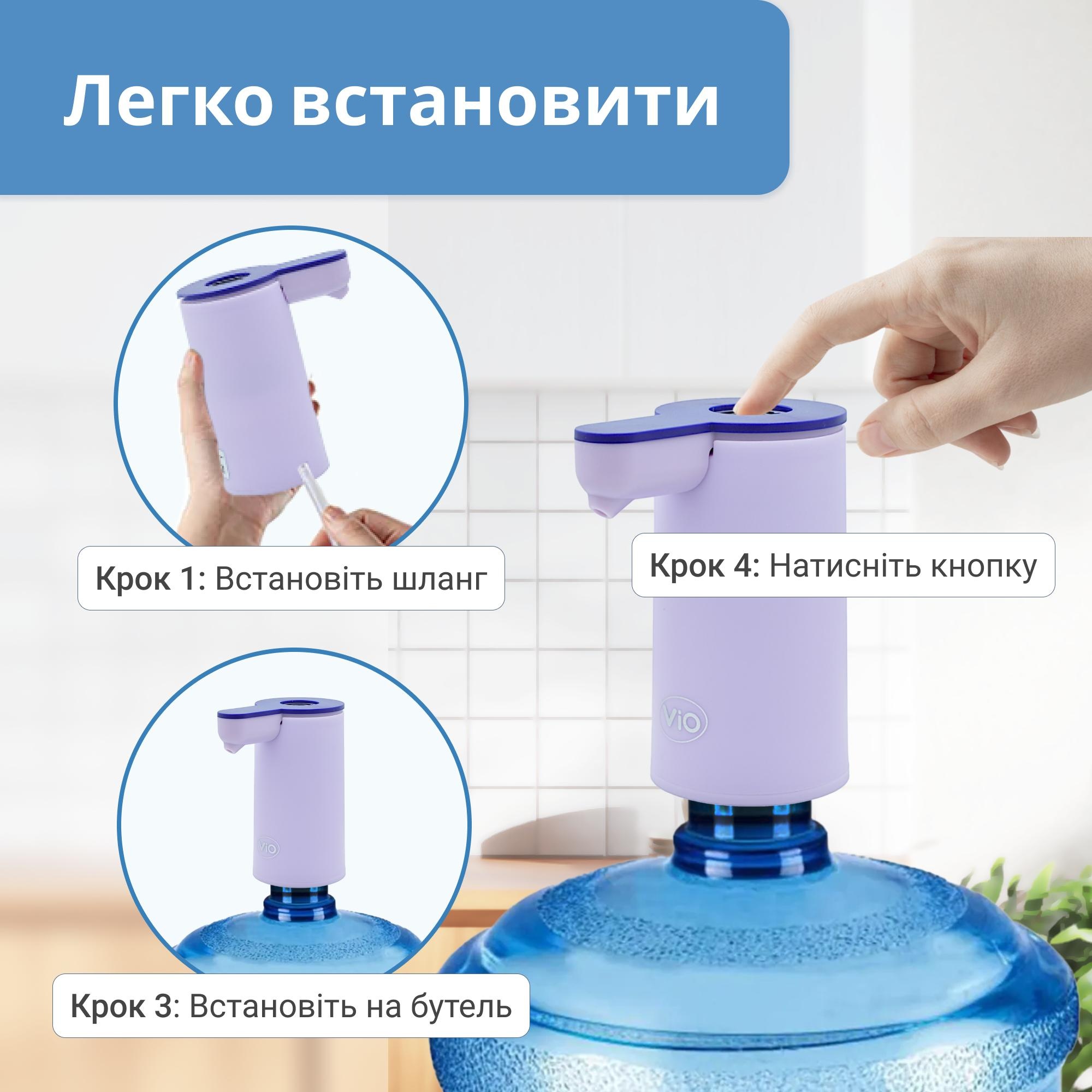 Легко встановити

Крок 1: Встановіть шланг

Крок 4: Натисніть кнопку

ViO

ViO

Крок 3: Встановіть на бутель