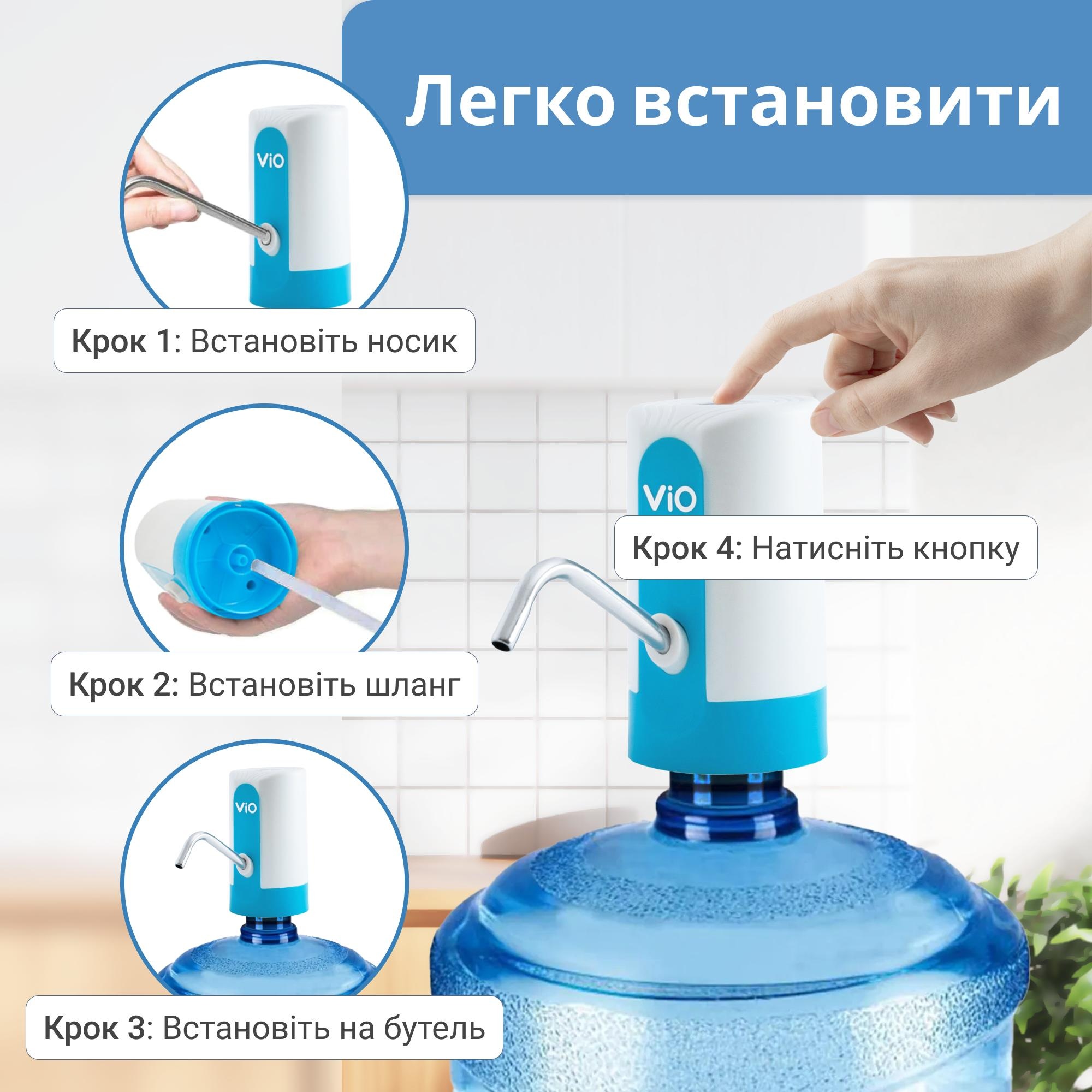 Легко встановити

ViO

Крок 1: Встановіть носик

Крок 2: Встановіть шланг

ViO

Крок 3: Встановіть на бутель

ViO

Крок 4: Натисніть кнопку